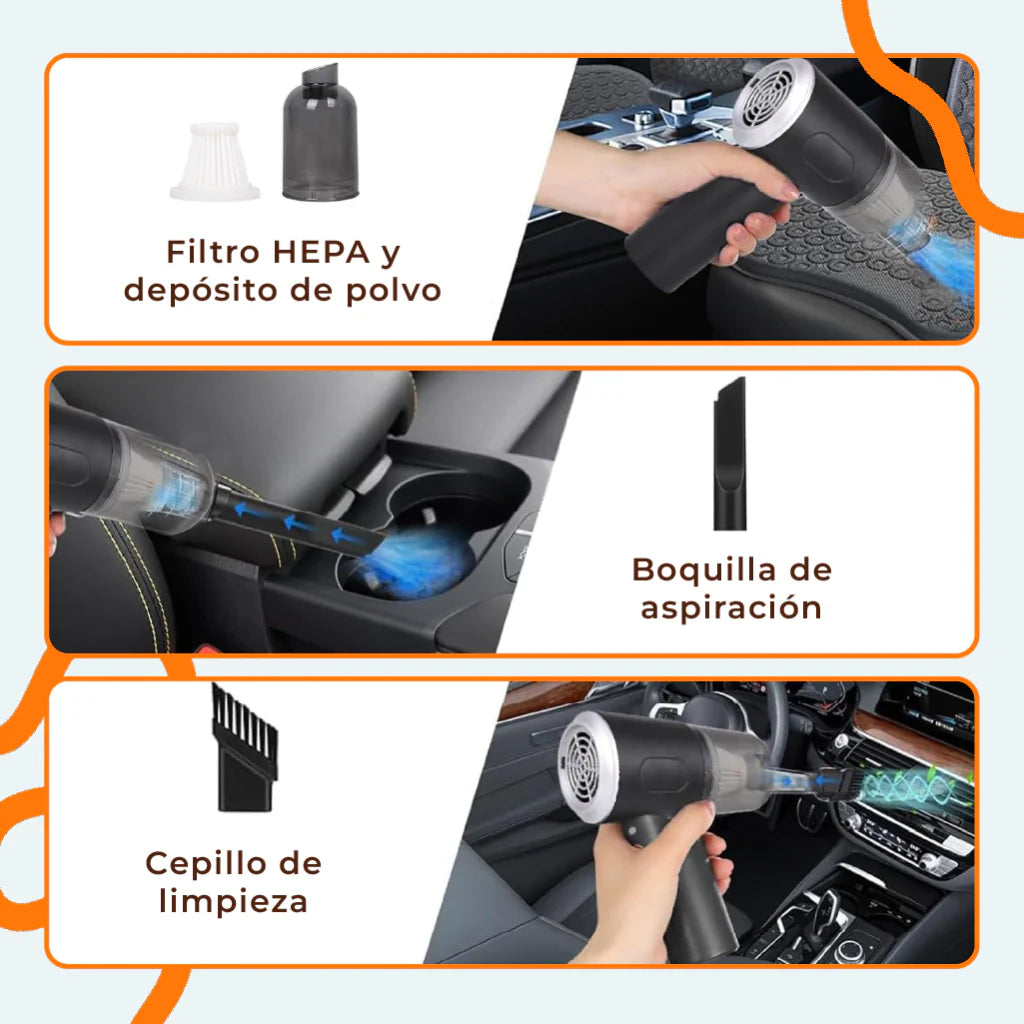 Filtro HEPA y depósito de polvo

Boquilla de aspiración

Cepillo de limpieza